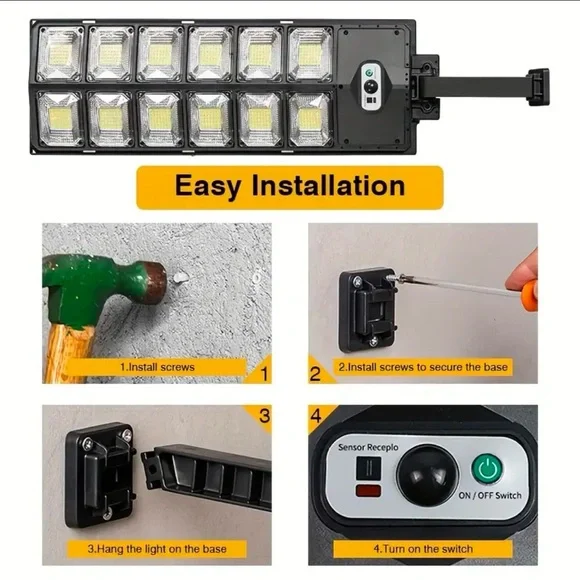 Easy Installation

1.Install screws

1

2

2.Install screws to secure the base

3

3.Hang the light on the base

4

Sensor Receplo

ON / OFF Switch

4.Turn on the switch